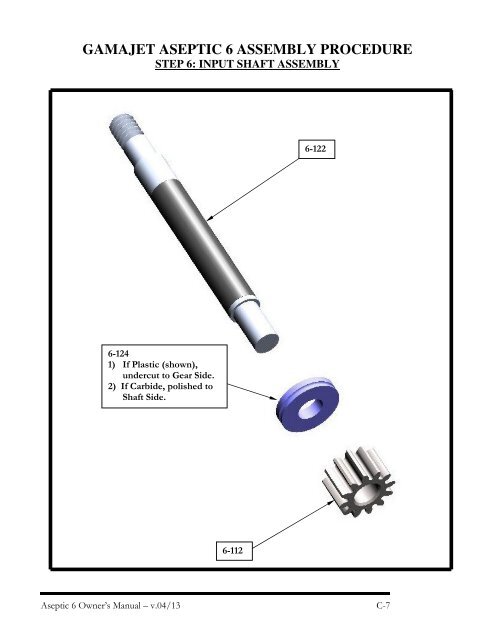 GAMAJET ASEPTIC 6 ASSEMBLY PROCEDURE
STEP 6: INPUT SHAFT ASSEMBLY

6-122

6-124
1) If Plastic (shown), undercut to Gear Side.
2) If Carbide, polished to Shaft Side.

6-112

Aseptic 6 Owner's Manual – v.04/13

C-7