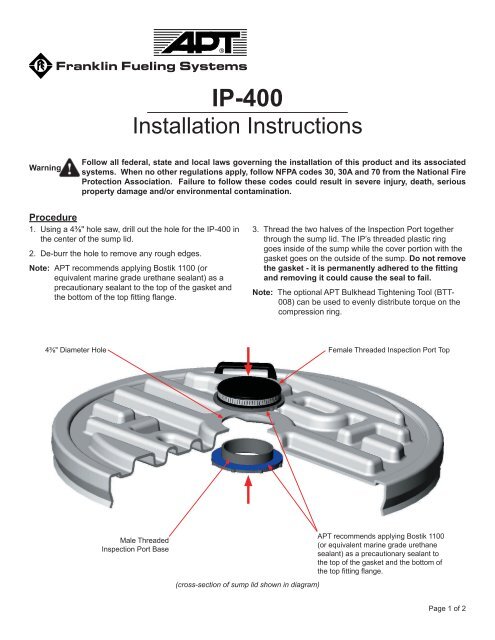 APT

Franklin Fueling Systems

IP-400
Installation Instructions

Warning Follow all federal, state and local laws governing the installation of this product and its associated systems. When no other regulations apply, follow NFPA codes 30, 30A and 70 from the National Fire Protection Association. Failure to follow these codes could result in severe injury, death, serious property damage and/or environmental contamination.

Procedure
1. Using a 4⅜" hole saw, drill out the hole for the IP-400 in the center of the sump lid.

2. De-burr the hole to remove any rough edges.

Note: APT recommends applying Bostik 1100 (or equivalent marine grade urethane sealant) as a precautionary sealant to the top of the gasket and the bottom of the top fitting flange.

3. Thread the two halves of the Inspection Port together through the sump lid. The IP's threaded plastic ring goes inside of the sump while the cover portion with the gasket goes on the outside of the sump. Do not remove the gasket - it is permanently adhered to the fitting and removing it could cause the seal to fail.

Note: The optional APT Bulkhead Tightening Tool (BTT-008) can be used to evenly distribute torque on the compression ring.

4⅜" Diameter Hole

Female Threaded Inspection Port Top

Male Threaded Inspection Port Base

APT recommends applying Bostik 1100 (or equivalent marine grade urethane sealant) as a precautionary sealant to the top of the gasket and the bottom of the top fitting flange.

(cross-section of sump lid shown in diagram)

Page 1 of 2