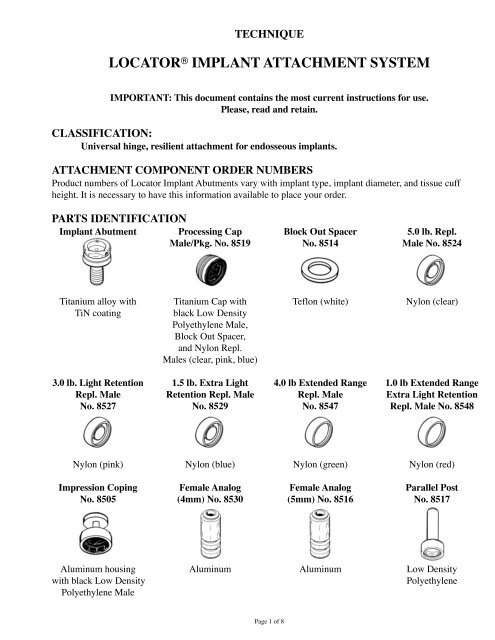 TECHNIQUE

LOCATOR® IMPLANT ATTACHMENT SYSTEM

IMPORTANT: This document contains the most current instructions for use. Please, read and retain.

CLASSIFICATION:
Universal hinge, resilient attachment for endosseous implants.

ATTACHMENT COMPONENT ORDER NUMBERS
Product numbers of Locator Implant Abutments vary with implant type, implant diameter, and tissue cuff height. It is necessary to have this information available to place your order.

PARTS IDENTIFICATION

Implant Abutment

Titanium alloy with TiN coating

Processing Cap Male/Pkg. No. 8519

Titanium Cap with black Low Density Polyethylene Male, Block Out Spacer, and Nylon Repl. Males (clear, pink, blue)

Block Out Spacer No. 8514

Teflon (white)

5.0 lb. Repl. Male No. 8524

Nylon (clear)

3.0 lb. Light Retention Repl. Male No. 8527

Nylon (pink)

1.5 lb. Extra Light Retention Repl. Male No. 8529

Nylon (blue)

4.0 lb Extended Range Repl. Male No. 8547

Nylon (green)

1.0 lb Extended Range Extra Light Retention Repl. Male No. 8548

Nylon (red)

Impression Coping No. 8505

Aluminum housing with black Low Density Polyethylene Male

Female Analog (4mm) No. 8530

Aluminum

Female Analog (5mm) No. 8516

Aluminum

Parallel Post No. 8517

Low Density Polyethylene

Page 1 of 8