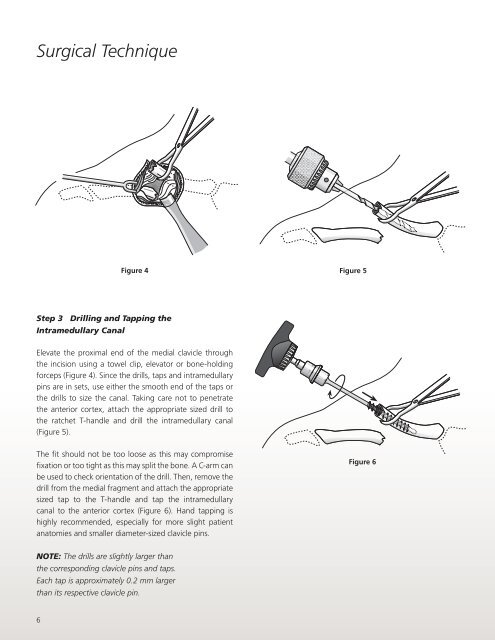 Surgical Technique

Figure 4

Figure 5

Step 3 Drilling and Tapping the Intramedullary Canal

Elevate the proximal end of the medial clavicle through the incision using a towel clip, elevator or bone-holding forceps (Figure 4). Since the drills, taps and intramedullary pins are in sets, use either the smooth end of the taps or the drills to size the canal. Taking care not to penetrate the anterior cortex, attach the appropriate sized drill to the ratchet T-handle and drill the intramedullary canal (Figure 5).

The fit should not be too loose as this may compromise fixation or too tight as this may split the bone. A C-arm can be used to check orientation of the drill. Then, remove the drill from the medial fragment and attach the appropriate sized tap to the T-handle and tap the intramedullary canal to the anterior cortex (Figure 6). Hand tapping is highly recommended, especially for more slight patient anatomies and smaller diameter-sized clavicle pins.

NOTE: The drills are slightly larger than the corresponding clavicle pins and taps. Each tap is approximately 0.2 mm larger than its respective clavicle pin.

Figure 6

6