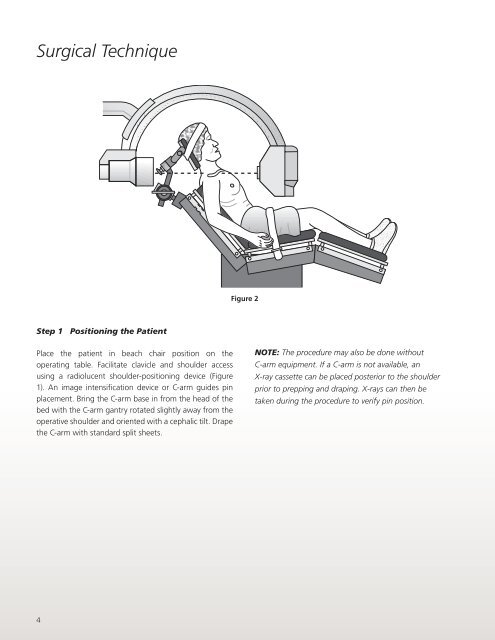 Surgical Technique

Figure 2

Step 1 Positioning the Patient

Place the patient in beach chair position on the operating table. Facilitate clavicle and shoulder access using a radiolucent shoulder-positioning device (Figure 1). An image intensification device or C-arm guides pin placement. Bring the C-arm base in from the head of the bed with the C-arm gantry rotated slightly away from the operative shoulder and oriented with a cephalic tilt. Drape the C-arm with standard split sheets.

NOTE: The procedure may also be done without C-arm equipment. If a C-arm is not available, an X-ray cassette can be placed posterior to the shoulder prior to prepping and draping. X-rays can then be taken during the procedure to verify pin position.

4