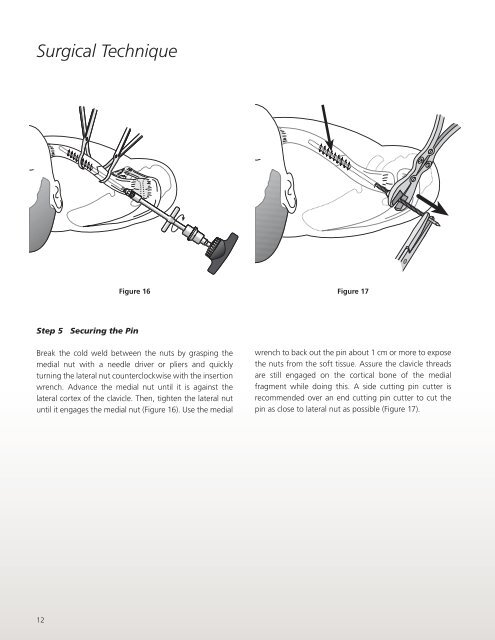 Surgical Technique

Figure 16

Figure 17

Step 5 Securing the Pin

Break the cold weld between the nuts by grasping the medial nut with a needle driver or pliers and quickly turning the lateral nut counterclockwise with the insertion wrench. Advance the medial nut until it is against the lateral cortex of the clavicle. Then, tighten the lateral nut until it engages the medial nut (Figure 16). Use the medial wrench to back out the pin about 1 cm or more to expose the nuts from the soft tissue. Assure the clavicle threads are still engaged on the cortical bone of the medial fragment while doing this. A side cutting pin cutter is recommended over an end cutting pin cutter to cut the pin as close to lateral nut as possible (Figure 17).

12