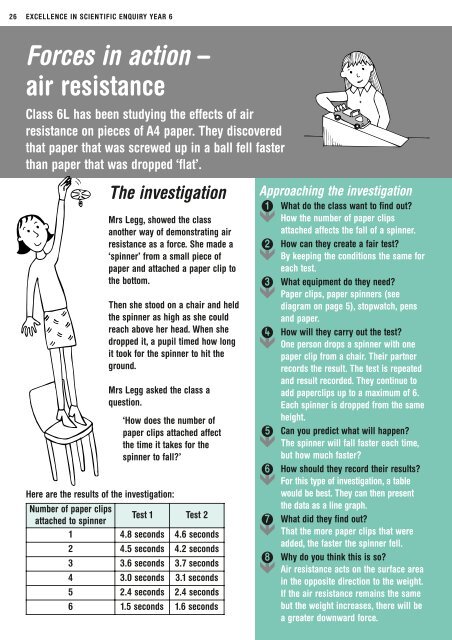 26 EXCELLENCE IN SCIENTIFIC ENQUIRY YEAR 6

Forces in action – air resistance

Class 6L has been studying the effects of air resistance on pieces of A4 paper. They discovered that paper that was screwed up in a ball fell faster than paper that was dropped 'flat'.

The investigation

Mrs Legg, showed the class another way of demonstrating air resistance as a force. She made a 'spinner' from a small piece of paper and attached a paper clip to the bottom.

Then she stood on a chair and held the spinner as high as she could reach above her head. When she dropped it, a pupil timed how long it took for the spinner to hit the ground.

Mrs Legg asked the class a question.

'How does the number of paper clips attached affect the time it takes for the spinner to fall?'

Here are the results of the investigation:

| Number of paper clips attached to spinner | Test 1 | Test 2 |
|---|---|---|
| 1 | 4.8 seconds | 4.6 seconds |
| 2 | 4.5 seconds | 4.2 seconds |
| 3 | 3.6 seconds | 3.7 seconds |
| 4 | 3.0 seconds | 3.1 seconds |
| 5 | 2.4 seconds | 2.4 seconds |
| 6 | 1.5 seconds | 1.6 seconds |

Approaching the investigation

1 What do the class want to find out?
How the number of paper clips attached affects the fall of a spinner.

2 How can they create a fair test?
By keeping the conditions the same for each test.

3 What equipment do they need?
Paper clips, paper spinners (see diagram on page 5), stopwatch, pens and paper.

4 How will they carry out the test?
One person drops a spinner with one paper clip from a chair. Their partner records the result. The test is repeated and result recorded. They continue to add paperclips up to a maximum of 6. Each spinner is dropped from the same height.

5 Can you predict what will happen?
The spinner will fall faster each time, but how much faster?

6 How should they record their results?
For this type of investigation, a table would be best. They can then present the data as a line graph.

7 What did they find out?
That the more paper clips that were added, the faster the spinner fell.

8 Why do you think this is so?
Air resistance acts on the surface area in the opposite direction to the weight. If the air resistance remains the same but the weight increases, there will be a greater downward force.