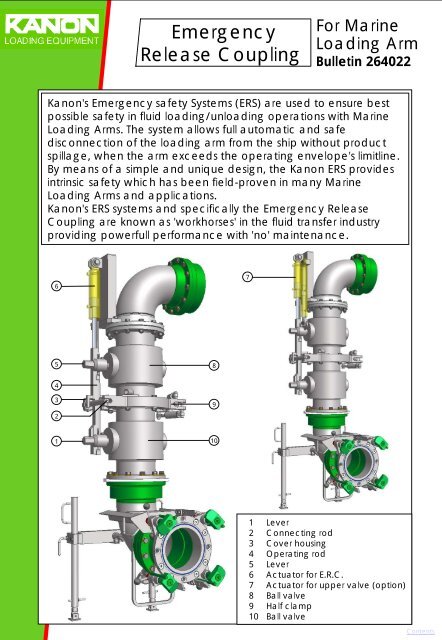 KANON
LOADING EQUIPMENT

Emergency Release Coupling

For Marine Loading Arm
Bulletin 264022

Kanon's Emergency safety Systems (ERS) are used to ensure best possible safety in fluid loading/unloading operations with Marine Loading Arms. The system allows full automatic and safe disconnection of the loading arm from the ship without product spillage, when the arm exceeds the operating envelope's limitline. By means of a simple and unique design, the Kanon ERS provides intrinsic safety which has been field-proven in many Marine Loading Arms and applications.
Kanon's ERS systems and specifically the Emergency Release Coupling are known as 'workhorses' in the fluid transfer industry providing powerfull performance with 'no' maintenance.

6
5
4
3
2
1
8
9
10
7

1 Lever
2 Connecting rod
3 Cover housing
4 Operating rod
5 Lever
6 Actuator for E.R.C.
7 Actuator for upper valve (option)
8 Ball valve
9 Half clamp
10 Ball valve

Contents