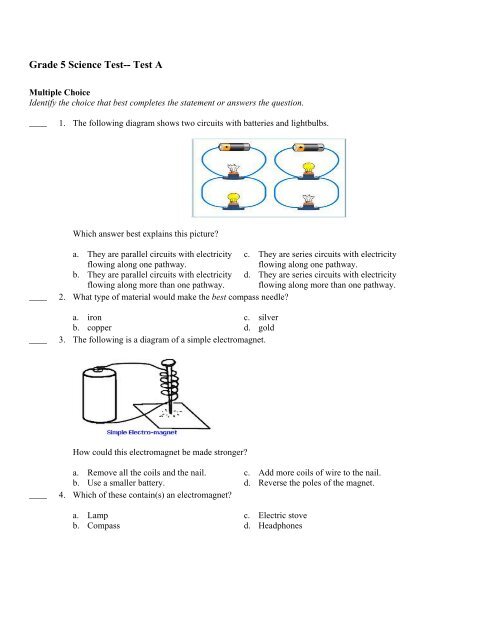 Grade 5 Science Test-- Test A

Multiple Choice
Identify the choice that best completes the statement or answers the question.

____ 1. The following diagram shows two circuits with batteries and lightbulbs.

Which answer best explains this picture?

a. They are parallel circuits with electricity flowing along one pathway.
b. They are parallel circuits with electricity flowing along more than one pathway.
c. They are series circuits with electricity flowing along one pathway.
d. They are series circuits with electricity flowing along more than one pathway.

____ 2. What type of material would make the best compass needle?

a. iron
b. copper
c. silver
d. gold

____ 3. The following is a diagram of a simple electromagnet.

Simple Electro-magnet

How could this electromagnet be made stronger?

a. Remove all the coils and the nail.
b. Use a smaller battery.
c. Add more coils of wire to the nail.
d. Reverse the poles of the magnet.

____ 4. Which of these contain(s) an electromagnet?

a. Lamp
b. Compass
c. Electric stove
d. Headphones