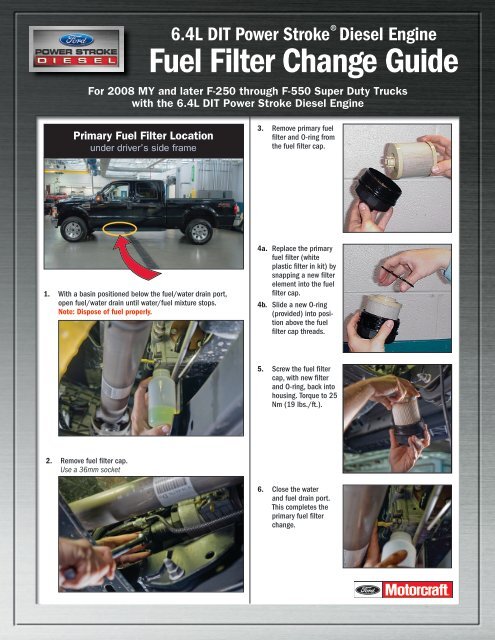 Ford
POWER STROKE
DIESEL

6.4L DIT Power Stroke® Diesel Engine
Fuel Filter Change Guide

For 2008 MY and later F-250 through F-550 Super Duty Trucks with the 6.4L DIT Power Stroke Diesel Engine

Primary Fuel Filter Location
under driver's side frame

1. With a basin positioned below the fuel/water drain port, open fuel/water drain until water/fuel mixture stops. Note: Dispose of fuel properly.

2. Remove fuel filter cap. Use a 36mm socket

3. Remove primary fuel filter and O-ring from the fuel filter cap.

4a. Replace the primary fuel filter (white plastic filter in kit) by snapping a new filter element into the fuel filter cap.

4b. Slide a new O-ring (provided) into position above the fuel filter cap threads.

5. Screw the fuel filter cap, with new filter and O-ring, back into housing. Torque to 25 Nm (19 lbs./ft.).

6. Close the water and fuel drain port. This completes the primary fuel filter change.

Ford Motorcraft