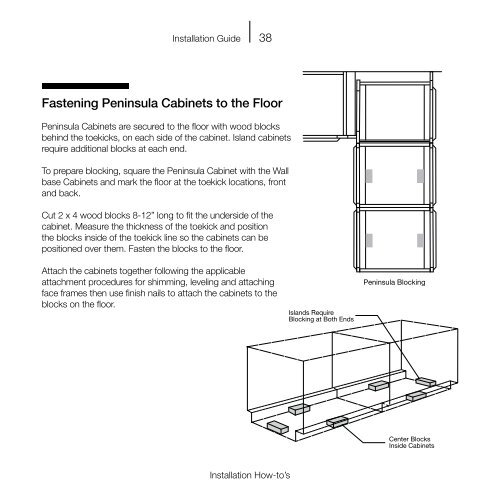 Installation Guide | 38

Fastening Peninsula Cabinets to the Floor

Peninsula Cabinets are secured to the floor with wood blocks behind the toekicks, on each side of the cabinet. Island cabinets require additional blocks at each end.

To prepare blocking, square the Peninsula Cabinet with the Wall base Cabinets and mark the floor at the toekick locations, front and back.

Cut 2 x 4 wood blocks 8-12" long to fit the underside of the cabinet. Measure the thickness of the toekick and position the blocks inside of the toekick line so the cabinets can be positioned over them. Fasten the blocks to the floor.

Attach the cabinets together following the applicable attachment procedures for shimming, leveling and attaching face frames then use finish nails to attach the cabinets to the blocks on the floor.

Peninsula Blocking

Islands Require Blocking at Both Ends

Center Blocks Inside Cabinets

Installation How-to's