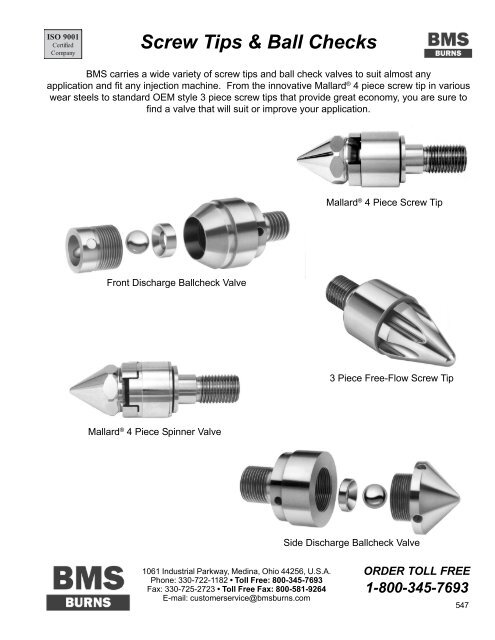 ISO 9001
Certified
Company

Screw Tips & Ball Checks

BMS
BURNS

BMS carries a wide variety of screw tips and ball check valves to suit almost any application and fit any injection machine. From the innovative Mallard® 4 piece screw tip in various wear steels to standard OEM style 3 piece screw tips that provide great economy, you are sure to find a valve that will suit or improve your application.

Mallard® 4 Piece Screw Tip

Front Discharge Ballcheck Valve

3 Piece Free-Flow Screw Tip

Mallard® 4 Piece Spinner Valve

Side Discharge Ballcheck Valve

BMS
BURNS

1061 Industrial Parkway, Medina, Ohio 44256, U.S.A.
Phone: 330-722-1182 • Toll Free: 800-345-7693
Fax: 330-725-2723 • Toll Free Fax: 800-581-9264
E-mail: customerservice@bmsburns.com

ORDER TOLL FREE
1-800-345-7693

547