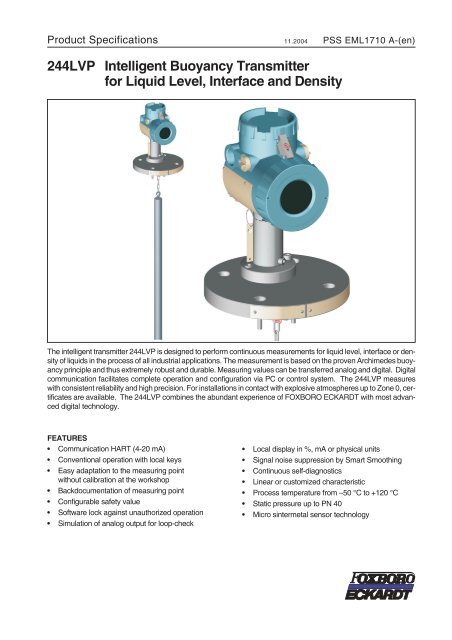 Product Specifications 11.2004 PSS EML1710 A-(en)

244LVP Intelligent Buoyancy Transmitter for Liquid Level, Interface and Density

The intelligent transmitter 244LVP is designed to perform continuous measurements for liquid level, interface or density of liquids in the process of all industrial applications. The measurement is based on the proven Archimedes buoyancy principle and thus extremely robust and durable. Measuring values can be transferred analog and digital. Digital communication facilitates complete operation and configuration via PC or control system. The 244LVP measures with consistent reliability and high precision. For installations in contact with explosive atmospheres up to Zone 0, certificates are available. The 244LVP combines the abundant experience of FOXBORO ECKARDT with most advanced digital technology.

FEATURES
• Communication HART (4-20 mA)
• Conventional operation with local keys
• Easy adaptation to the measuring point without calibration at the workshop
• Backdocumentation of measuring point
• Configurable safety value
• Software lock against unauthorized operation
• Simulation of analog output for loop-check

• Local display in %, mA or physical units
• Signal noise suppression by Smart Smoothing
• Continuous self-diagnostics
• Linear or customized characteristic
• Process temperature from –50 °C to +120 °C
• Static pressure up to PN 40
• Micro sintermetal sensor technology

FOXBORO ECKARDT