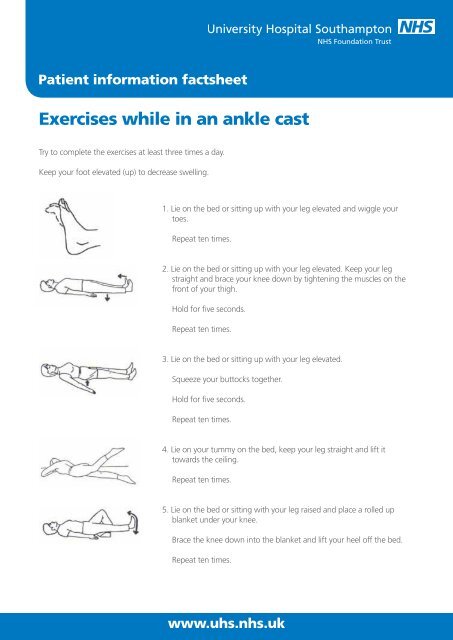 University Hospital Southampton NHS
NHS Foundation Trust

Patient information factsheet

Exercises while in an ankle cast

Try to complete the exercises at least three times a day.

Keep your foot elevated (up) to decrease swelling.

1. Lie on the bed or sitting up with your leg elevated and wiggle your toes.

Repeat ten times.

2. Lie on the bed or sitting up with your leg elevated. Keep your leg straight and brace your knee down by tightening the muscles on the front of your thigh.

Hold for five seconds.

Repeat ten times.

3. Lie on the bed or sitting up with your leg elevated.

Squeeze your buttocks together.

Hold for five seconds.

Repeat ten times.

4. Lie on your tummy on the bed, keep your leg straight and lift it towards the ceiling.

Repeat ten times.

5. Lie on the bed or sitting with your leg raised and place a rolled up blanket under your knee.

Brace the knee down into the blanket and lift your heel off the bed.

Repeat ten times.

www.uhs.nhs.uk