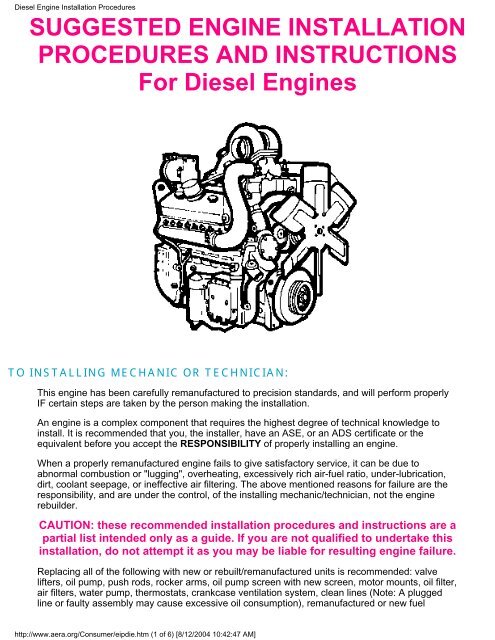 Diesel Engine Installation Procedures

SUGGESTED ENGINE INSTALLATION PROCEDURES AND INSTRUCTIONS
For Diesel Engines

TO INSTALLING MECHANIC OR TECHNICIAN:

This engine has been carefully remanufactured to precision standards, and will perform properly IF certain steps are taken by the person making the installation.

An engine is a complex component that requires the highest degree of technical knowledge to install. It is recommended that you, the installer, have an ASE, or an ADS certificate or the equivalent before you accept the RESPONSIBILITY of properly installing an engine.

When a properly remanufactured engine fails to give satisfactory service, it can be due to abnormal combustion or "lugging", overheating, excessively rich air-fuel ratio, under-lubrication, dirt, coolant seepage, or ineffective air filtering. The above mentioned reasons for failure are the responsibility, and are under the control, of the installing mechanic/technician, not the engine rebuilder.

CAUTION: these recommended installation procedures and instructions are a partial list intended only as a guide. If you are not qualified to undertake this installation, do not attempt it as you may be liable for resulting engine failure.

Replacing all of the following with new or rebuilt/remanufactured units is recommended: valve lifters, oil pump, push rods, rocker arms, oil pump screen with new screen, motor mounts, oil filter, air filters, water pump, thermostats, crankcase ventilation system, clean lines (Note: A plugged line or faulty assembly may cause excessive oil consumption), remanufactured or new fuel

http://www.aera.org/Consumer/eipdie.htm (1 of 6) [8/12/2004 10:42:47 AM]