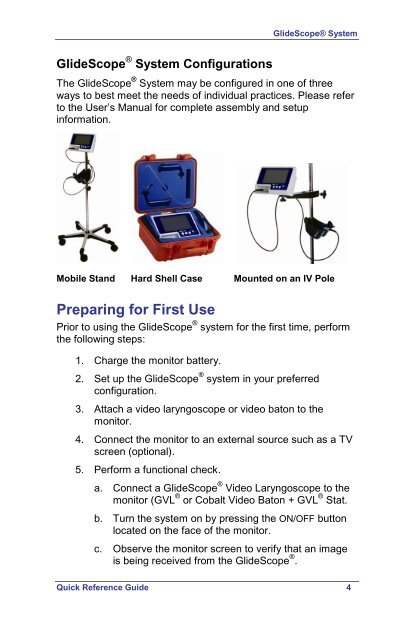 GlideScope® System

GlideScope® System Configurations

The GlideScope® System may be configured in one of three ways to best meet the needs of individual practices. Please refer to the User's Manual for complete assembly and setup information.

Mobile Stand   Hard Shell Case   Mounted on an IV Pole

Preparing for First Use

Prior to using the GlideScope® system for the first time, perform the following steps:

1. Charge the monitor battery.
2. Set up the GlideScope® system in your preferred configuration.
3. Attach a video laryngoscope or video baton to the monitor.
4. Connect the monitor to an external source such as a TV screen (optional).
5. Perform a functional check.
 a. Connect a GlideScope® Video Laryngoscope to the monitor (GVL® or Cobalt Video Baton + GVL® Stat.
 b. Turn the system on by pressing the ON/OFF button located on the face of the monitor.
 c. Observe the monitor screen to verify that an image is being received from the GlideScope®.

Quick Reference Guide 4