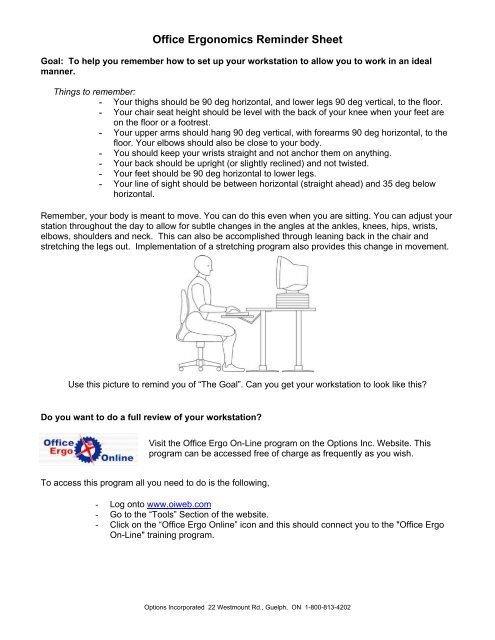 Office Ergonomics Reminder Sheet

Goal: To help you remember how to set up your workstation to allow you to work in an ideal manner.

Things to remember:

- Your thighs should be 90 deg horizontal, and lower legs 90 deg vertical, to the floor.
- Your chair seat height should be level with the back of your knee when your feet are on the floor or a footrest.
- Your upper arms should hang 90 deg vertical, with forearms 90 deg horizontal, to the floor. Your elbows should also be close to your body.
- You should keep your wrists straight and not anchor them on anything.
- Your back should be upright (or slightly reclined) and not twisted.
- Your feet should be 90 deg horizontal to lower legs.
- Your line of sight should be between horizontal (straight ahead) and 35 deg below horizontal.

Remember, your body is meant to move. You can do this even when you are sitting. You can adjust your station throughout the day to allow for subtle changes in the angles at the ankles, knees, hips, wrists, elbows, shoulders and neck. This can also be accomplished through leaning back in the chair and stretching the legs out. Implementation of a stretching program also provides this change in movement.

Use this picture to remind you of "The Goal". Can you get your workstation to look like this?

Do you want to do a full review of your workstation?

Office Ergo Online

Visit the Office Ergo On-Line program on the Options Inc. Website. This program can be accessed free of charge as frequently as you wish.

To access this program all you need to do is the following,

- Log onto www.oiweb.com
- Go to the "Tools" Section of the website.
- Click on the "Office Ergo Online" icon and this should connect you to the "Office Ergo On-Line" training program.

Options Incorporated 22 Westmount Rd., Guelph, ON 1-800-813-4202