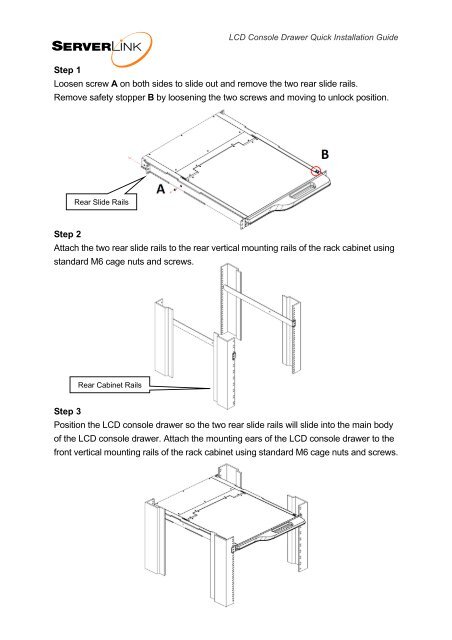 SERVERLINK

LCD Console Drawer Quick Installation Guide

Step 1

Loosen screw A on both sides to slide out and remove the two rear slide rails. Remove safety stopper B by loosening the two screws and moving to unlock position.

B

A

Rear Slide Rails

Step 2

Attach the two rear slide rails to the rear vertical mounting rails of the rack cabinet using standard M6 cage nuts and screws.

Rear Cabinet Rails

Step 3

Position the LCD console drawer so the two rear slide rails will slide into the main body of the LCD console drawer. Attach the mounting ears of the LCD console drawer to the front vertical mounting rails of the rack cabinet using standard M6 cage nuts and screws.