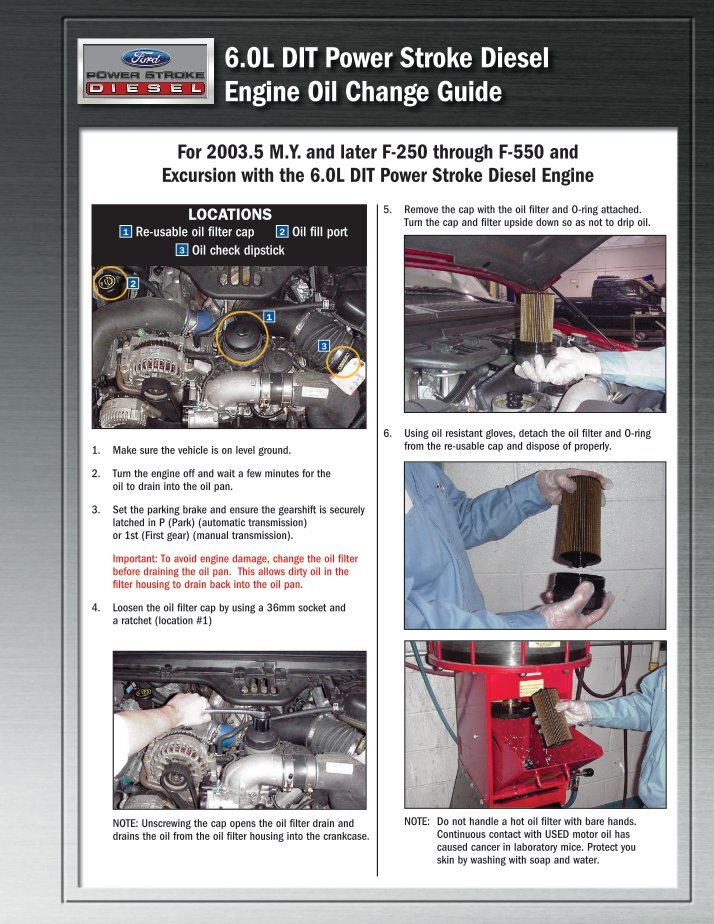 Ford
POWER STROKE
DIESEL

6.0L DIT Power Stroke Diesel Engine Oil Change Guide

For 2003.5 M.Y. and later F-250 through F-550 and Excursion with the 6.0L DIT Power Stroke Diesel Engine

LOCATIONS
1 Re-usable oil filter cap 2 Oil fill port
3 Oil check dipstick

2
1
3

1. Make sure the vehicle is on level ground.

2. Turn the engine off and wait a few minutes for the oil to drain into the oil pan.

3. Set the parking brake and ensure the gearshift is securely latched in P (Park) (automatic transmission) or 1st (First gear) (manual transmission).

Important: To avoid engine damage, change the oil filter before draining the oil pan. This allows dirty oil in the filter housing to drain back into the oil pan.

4. Loosen the oil filter cap by using a 36mm socket and a ratchet (location #1)

NOTE: Unscrewing the cap opens the oil filter drain and drains the oil from the oil filter housing into the crankcase.

5. Remove the cap with the oil filter and O-ring attached. Turn the cap and filter upside down so as not to drip oil.

6. Using oil resistant gloves, detach the oil filter and O-ring from the re-usable cap and dispose of properly.

NOTE: Do not handle a hot oil filter with bare hands. Continuous contact with USED motor oil has caused cancer in laboratory mice. Protect you skin by washing with soap and water.