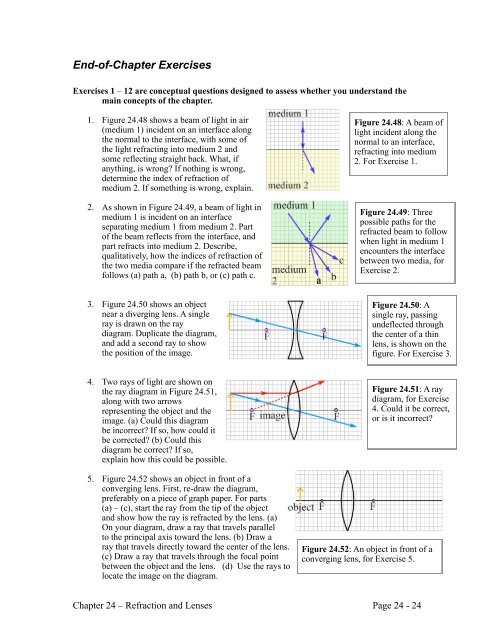 End-of-Chapter Exercises

Exercises 1 – 12 are conceptual questions designed to assess whether you understand the main concepts of the chapter.

1. Figure 24.48 shows a beam of light in air (medium 1) incident on an interface along the normal to the interface, with some of the light refracting into medium 2 and some reflecting straight back. What, if anything, is wrong? If nothing is wrong, determine the index of refraction of medium 2. If something is wrong, explain.

medium 1

medium 2

Figure 24.48: A beam of light incident along the normal to an interface, refracting into medium 2. For Exercise 1.

2. As shown in Figure 24.49, a beam of light in medium 1 is incident on an interface separating medium 1 from medium 2. Part of the beam reflects from the interface, and part refracts into medium 2. Describe, qualitatively, how the indices of refraction of the two media compare if the refracted beam follows (a) path a, (b) path b, or (c) path c.

medium 1

medium 2

a b c

Figure 24.49: Three possible paths for the refracted beam to follow when light in medium 1 encounters the interface between two media, for Exercise 2.

3. Figure 24.50 shows an object near a diverging lens. A single ray is drawn on the ray diagram. Duplicate the diagram, and add a second ray to show the position of the image.

F F

Figure 24.50: A single ray, passing undeflected through the center of a thin lens, is shown on the figure. For Exercise 3.

4. Two rays of light are shown on the ray diagram in Figure 24.51, along with two arrows representing the object and the image. (a) Could this diagram be incorrect? If so, how could it be corrected? (b) Could this diagram be correct? If so, explain how this could be possible.

F image F

Figure 24.51: A ray diagram, for Exercise 4. Could it be correct, or is it incorrect?

5. Figure 24.52 shows an object in front of a converging lens. First, re-draw the diagram, preferably on a piece of graph paper. For parts (a) – (c), start the ray from the tip of the object and show how the ray is refracted by the lens. (a) On your diagram, draw a ray that travels parallel to the principal axis toward the lens. (b) Draw a ray that travels directly toward the center of the lens. (c) Draw a ray that travels through the focal point between the object and the lens. (d) Use the rays to locate the image on the diagram.

object F F

Figure 24.52: An object in front of a converging lens, for Exercise 5.

Chapter 24 – Refraction and Lenses

Page 24 - 24