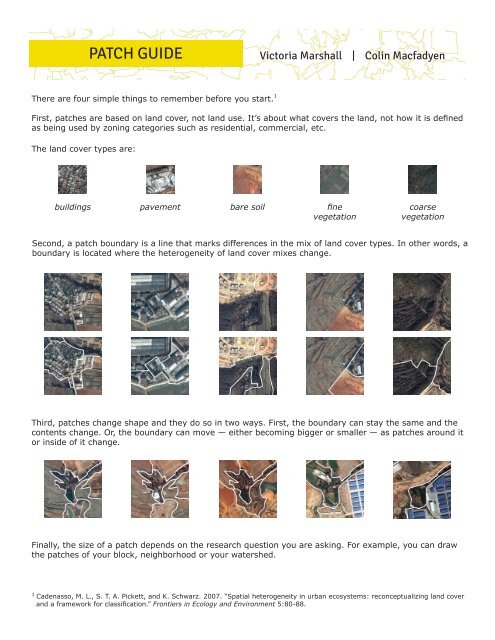 PATCH GUIDE

Victoria Marshall | Colin Macfadyen

There are four simple things to remember before you start.$^1$

First, patches are based on land cover, not land use. It's about what covers the land, not how it is defined as being used by zoning categories such as residential, commercial, etc.

The land cover types are:

buildings

pavement

bare soil

fine vegetation

coarse vegetation

Second, a patch boundary is a line that marks differences in the mix of land cover types. In other words, a boundary is located where the heterogeneity of land cover mixes change.

Third, patches change shape and they do so in two ways. First, the boundary can stay the same and the contents change. Or, the boundary can move — either becoming bigger or smaller — as patches around it or inside of it change.

Finally, the size of a patch depends on the research question you are asking. For example, you can draw the patches of your block, neighborhood or your watershed.

$^1$ Cadenasso, M. L., S. T. A. Pickett, and K. Schwarz. 2007. "Spatial heterogeneity in urban ecosystems: reconceptualizing land cover and a framework for classification." Frontiers in Ecology and Environment 5:80-88.