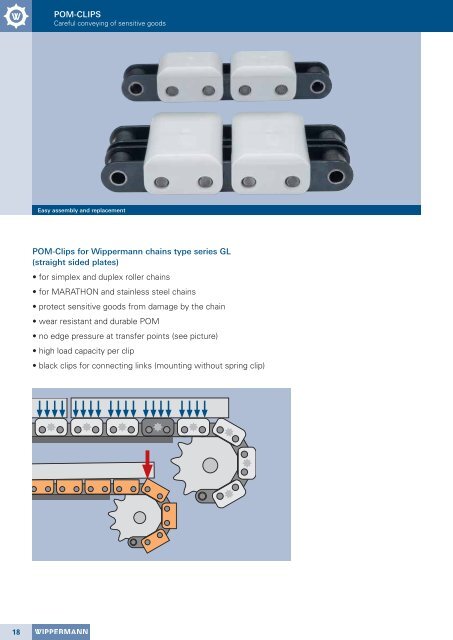 POM-CLIPS
Careful conveying of sensitive goods

Easy assembly and replacement

POM-Clips for Wippermann chains type series GL (straight sided plates)

• for simplex and duplex roller chains
• for MARATHON and stainless steel chains
• protect sensitive goods from damage by the chain
• wear resistant and durable POM
• no edge pressure at transfer points (see picture)
• high load capacity per clip
• black clips for connecting links (mounting without spring clip)

18 WIPPERMANN