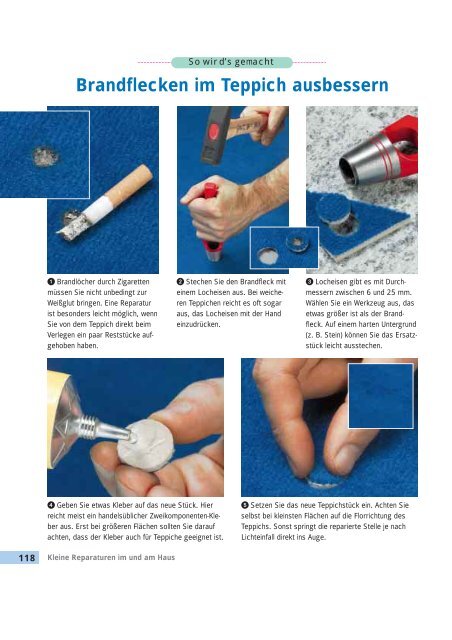 So wird's gemacht

Brandflecken im Teppich ausbessern

❶ Brandlöcher durch Zigaretten müssen Sie nicht unbedingt zur Weißglut bringen. Eine Reparatur ist besonders leicht möglich, wenn Sie von dem Teppich direkt beim Verlegen ein paar Reststücke aufgehoben haben.

❷ Stechen Sie den Brandfleck mit einem Locheisen aus. Bei weicheren Teppichen reicht es oft sogar aus, das Locheisen mit der Hand einzudrücken.

❸ Locheisen gibt es mit Durchmessern zwischen 6 und 25 mm. Wählen Sie ein Werkzeug aus, das etwas größer ist als der Brandfleck. Auf einem harten Untergrund (z. B. Stein) können Sie das Ersatzstück leicht ausstechen.

❹ Geben Sie etwas Kleber auf das neue Stück. Hier reicht meist ein handelsüblicher Zweikomponenten-Kleber aus. Erst bei größeren Flächen sollten Sie darauf achten, dass der Kleber auch für Teppiche geeignet ist.

❺ Setzen Sie das neue Teppichstück ein. Achten Sie selbst bei kleinsten Flächen auf die Florrichtung des Teppichs. Sonst springt die reparierte Stelle je nach Lichteinfall direkt ins Auge.

118 Kleine Reparaturen im und am Haus