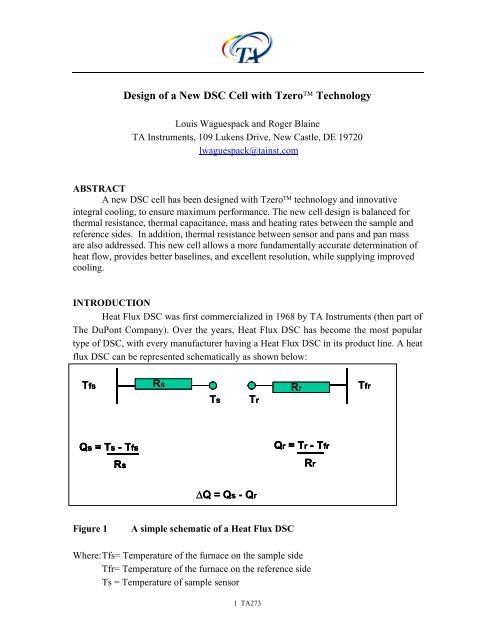 TA

Design of a New DSC Cell with Tzero™ Technology

Louis Waguespack and Roger Blaine
TA Instruments, 109 Lukens Drive, New Castle, DE 19720
lwaguespack@tainst.com

ABSTRACT

A new DSC cell has been designed with Tzero™ technology and innovative integral cooling, to ensure maximum performance. The new cell design is balanced for thermal resistance, thermal capacitance, mass and heating rates between the sample and reference sides. In addition, thermal resistance between sensor and pans and pan mass are also addressed. This new cell allows a more fundamentally accurate determination of heat flow, provides better baselines, and excellent resolution, while supplying improved cooling.

INTRODUCTION

Heat Flux DSC was first commercialized in 1968 by TA Instruments (then part of The DuPont Company). Over the years, Heat Flux DSC has become the most popular type of DSC, with every manufacturer having a Heat Flux DSC in its product line. A heat flux DSC can be represented schematically as shown below:

Tfs Rs Ts Tr Rr Tfr

$Q_s = \frac{T_s - T_{fs}}{R_s}$

$Q_r = \frac{T_r - T_{fr}}{R_r}$

$\Delta Q = Q_s - Q_r$

Figure 1 A simple schematic of a Heat Flux DSC

Where: Tfs= Temperature of the furnace on the sample side
Tfr= Temperature of the furnace on the reference side
Ts = Temperature of sample sensor

1 TA273