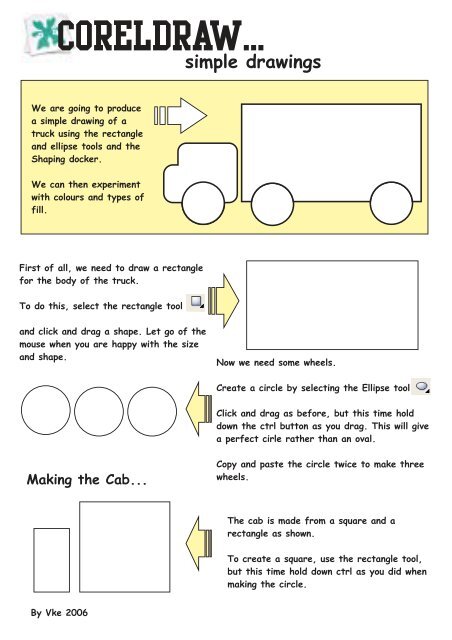 CORELDRAW...
simple drawings

We are going to produce a simple drawing of a truck using the rectangle and ellipse tools and the Shaping docker.

We can then experiment with colours and types of fill.

First of all, we need to draw a rectangle for the body of the truck.

To do this, select the rectangle tool

and click and drag a shape. Let go of the mouse when you are happy with the size and shape.

Now we need some wheels.

Create a circle by selecting the Ellipse tool

Click and drag as before, but this time hold down the ctrl button as you drag. This will give a perfect cirle rather than an oval.

Copy and paste the circle twice to make three wheels.

Making the Cab...

The cab is made from a square and a rectangle as shown.

To create a square, use the rectangle tool, but this time hold down ctrl as you did when making the circle.

By Vke 2006