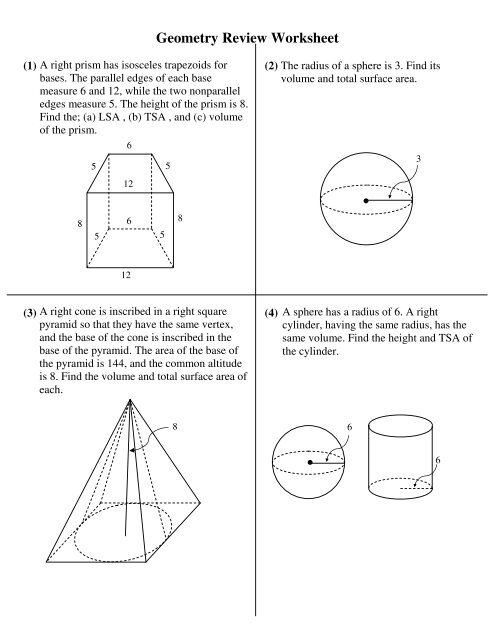 Geometry Review Worksheet

(1) A right prism has isosceles trapezoids for bases. The parallel edges of each base measure 6 and 12, while the two nonparallel edges measure 5. The height of the prism is 8. Find the; (a) LSA , (b) TSA , and (c) volume of the prism.

6
5
5
12
8
6
8
5
5
12

(2) The radius of a sphere is 3. Find its volume and total surface area.

3

(3) A right cone is inscribed in a right square pyramid so that they have the same vertex, and the base of the cone is inscribed in the base of the pyramid. The area of the base of the pyramid is 144, and the common altitude is 8. Find the volume and total surface area of each.

8

(4) A sphere has a radius of 6. A right cylinder, having the same radius, has the same volume. Find the height and TSA of the cylinder.

6
6