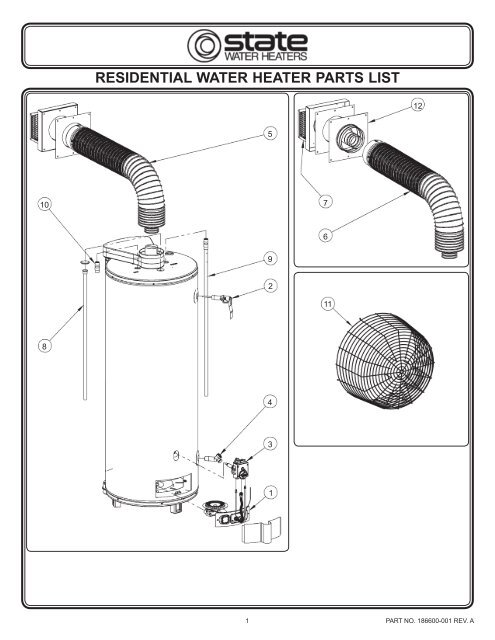 state
WATER HEATERS

RESIDENTIAL WATER HEATER PARTS LIST

5
10
9
2
8
4
3
1
12
7
6
11

1

PART NO. 186600-001 REV. A