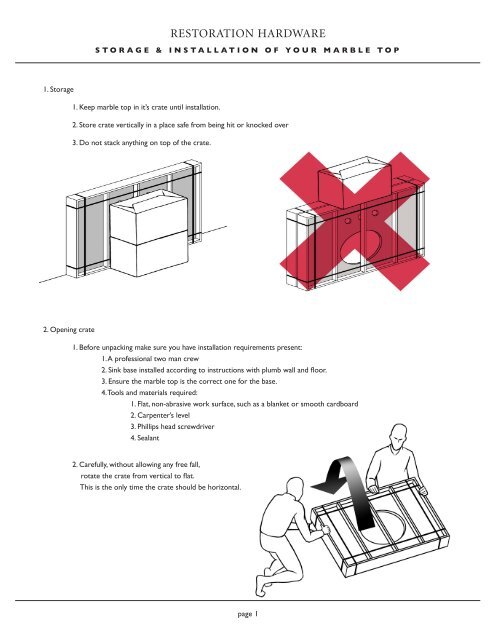 RESTORATION HARDWARE
STORAGE & INSTALLATION OF YOUR MARBLE TOP

1. Storage

1. Keep marble top in it's crate until installation.

2. Store crate vertically in a place safe from being hit or knocked over

3. Do not stack anything on top of the crate.

2. Opening crate

1. Before unpacking make sure you have installation requirements present:
1. A professional two man crew
2. Sink base installed according to instructions with plumb wall and floor.
3. Ensure the marble top is the correct one for the base.
4. Tools and materials required:
1. Flat, non-abrasive work surface, such as a blanket or smooth cardboard
2. Carpenter's level
3. Phillips head screwdriver
4. Sealant

2. Carefully, without allowing any free fall, rotate the crate from vertical to flat. This is the only time the crate should be horizontal.

page 1