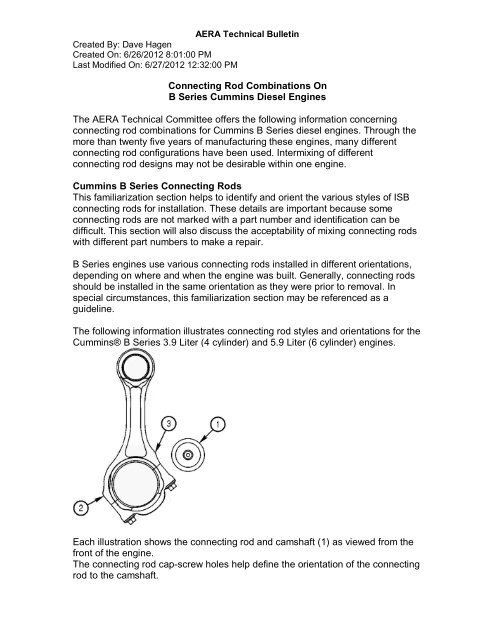 AERA Technical Bulletin
Created By: Dave Hagen
Created On: 6/26/2012 8:01:00 PM
Last Modified On: 6/27/2012 12:32:00 PM

Connecting Rod Combinations On
B Series Cummins Diesel Engines

The AERA Technical Committee offers the following information concerning connecting rod combinations for Cummins B Series diesel engines. Through the more than twenty five years of manufacturing these engines, many different connecting rod configurations have been used. Intermixing of different connecting rod designs may not be desirable within one engine.

Cummins B Series Connecting Rods
This familiarization section helps to identify and orient the various styles of ISB connecting rods for installation. These details are important because some connecting rods are not marked with a part number and identification can be difficult. This section will also discuss the acceptability of mixing connecting rods with different part numbers to make a repair.

B Series engines use various connecting rods installed in different orientations, depending on where and when the engine was built. Generally, connecting rods should be installed in the same orientation as they were prior to removal. In special circumstances, this familiarization section may be referenced as a guideline.

The following information illustrates connecting rod styles and orientations for the Cummins® B Series 3.9 Liter (4 cylinder) and 5.9 Liter (6 cylinder) engines.

3
1
2

Each illustration shows the connecting rod and camshaft (1) as viewed from the front of the engine.
The connecting rod cap-screw holes help define the orientation of the connecting rod to the camshaft.