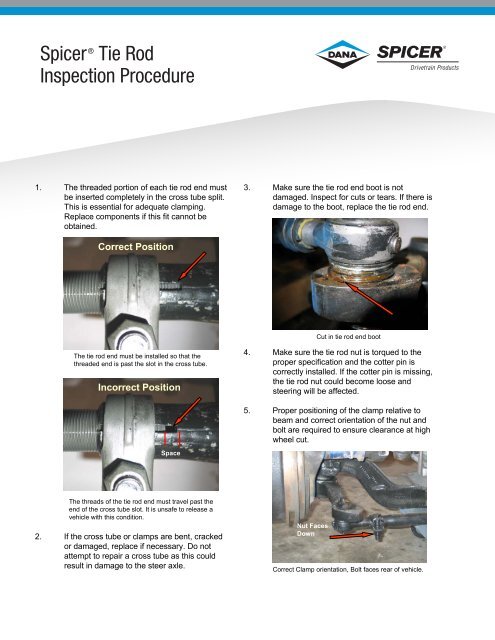 Spicer® Tie Rod Inspection Procedure

DANA SPICER® Drivetrain Products

1. The threaded portion of each tie rod end must be inserted completely in the cross tube split. This is essential for adequate clamping. Replace components if this fit cannot be obtained.

Correct Position

The tie rod end must be installed so that the threaded end is past the slot in the cross tube.

Incorrect Position

Space

The threads of the tie rod end must travel past the end of the cross tube slot. It is unsafe to release a vehicle with this condition.

2. If the cross tube or clamps are bent, cracked or damaged, replace if necessary. Do not attempt to repair a cross tube as this could result in damage to the steer axle.

3. Make sure the tie rod end boot is not damaged. Inspect for cuts or tears. If there is damage to the boot, replace the tie rod end.

Cut in tie rod end boot

4. Make sure the tie rod nut is torqued to the proper specification and the cotter pin is correctly installed. If the cotter pin is missing, the tie rod nut could become loose and steering will be affected.

5. Proper positioning of the clamp relative to beam and correct orientation of the nut and bolt are required to ensure clearance at high wheel cut.

Nut Faces Down

Correct Clamp orientation, Bolt faces rear of vehicle.