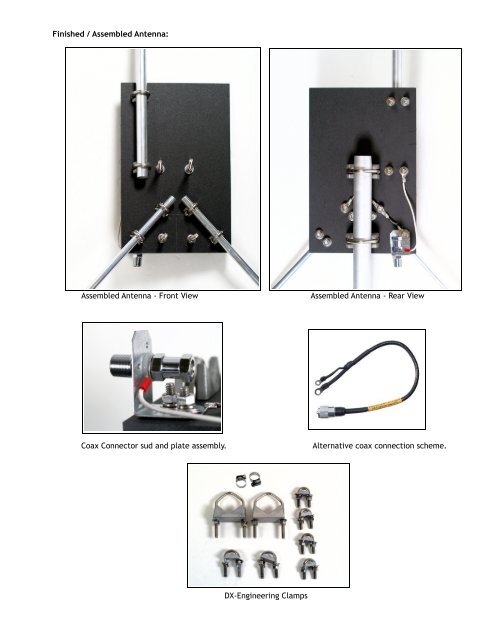 Finished / Assembled Antenna:

Assembled Antenna - Front View

Assembled Antenna - Rear View

Coax Connector sud and plate assembly.

Alternative coax connection scheme.

DX-Engineering Clamps