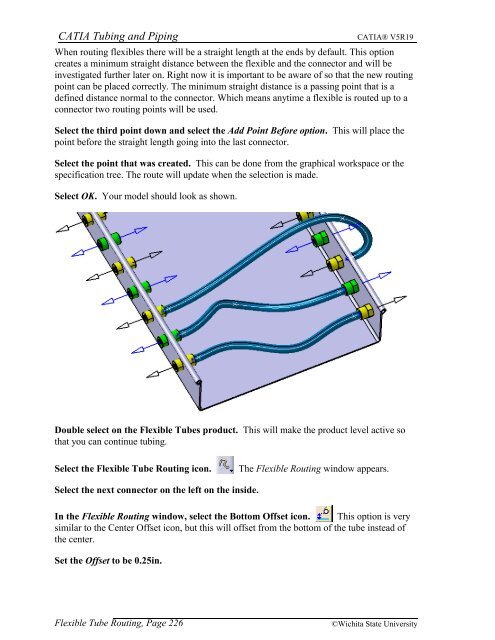 CATIA Tubing and Piping CATIA® V5R19

When routing flexibles there will be a straight length at the ends by default. This option creates a minimum straight distance between the flexible and the connector and will be investigated further later on. Right now it is important to be aware of so that the new routing point can be placed correctly. The minimum straight distance is a passing point that is a defined distance normal to the connector. Which means anytime a flexible is routed up to a connector two routing points will be used.

Select the third point down and select the Add Point Before option. This will place the point before the straight length going into the last connector.

Select the point that was created. This can be done from the graphical workspace or the specification tree. The route will update when the selection is made.

Select OK. Your model should look as shown.

Double select on the Flexible Tubes product. This will make the product level active so that you can continue tubing.

Select the Flexible Tube Routing icon. The Flexible Routing window appears.

Select the next connector on the left on the inside.

In the Flexible Routing window, select the Bottom Offset icon. This option is very similar to the Center Offset icon, but this will offset from the bottom of the tube instead of the center.

Set the Offset to be 0.25in.

Flexible Tube Routing, Page 226 ©Wichita State University