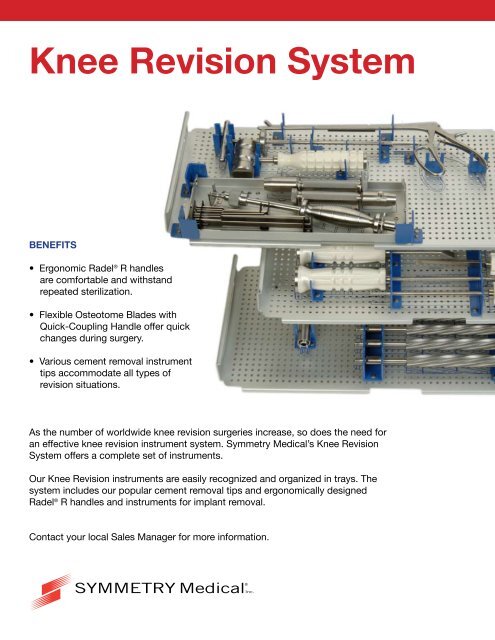 Knee Revision System

BENEFITS

• Ergonomic Radel® R handles are comfortable and withstand repeated sterilization.

• Flexible Osteotome Blades with Quick-Coupling Handle offer quick changes during surgery.

• Various cement removal instrument tips accommodate all types of revision situations.

As the number of worldwide knee revision surgeries increase, so does the need for an effective knee revision instrument system. Symmetry Medical's Knee Revision System offers a complete set of instruments.

Our Knee Revision instruments are easily recognized and organized in trays. The system includes our popular cement removal tips and ergonomically designed Radel® R handles and instruments for implant removal.

Contact your local Sales Manager for more information.

SYMMETRY Medical® Inc.