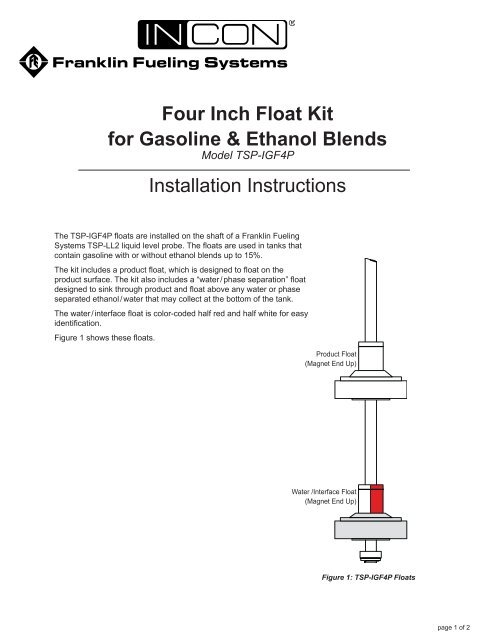 INCON®

Franklin Fueling Systems

Four Inch Float Kit
for Gasoline & Ethanol Blends
Model TSP-IGF4P

Installation Instructions

The TSP-IGF4P floats are installed on the shaft of a Franklin Fueling Systems TSP-LL2 liquid level probe. The floats are used in tanks that contain gasoline with or without ethanol blends up to 15%.

The kit includes a product float, which is designed to float on the product surface. The kit also includes a "water/phase separation" float designed to sink through product and float above any water or phase separated ethanol/water that may collect at the bottom of the tank.

The water/interface float is color-coded half red and half white for easy identification.

Figure 1 shows these floats.

Product Float
(Magnet End Up)

Water/Interface Float
(Magnet End Up)

Figure 1: TSP-IGF4P Floats

page 1 of 2