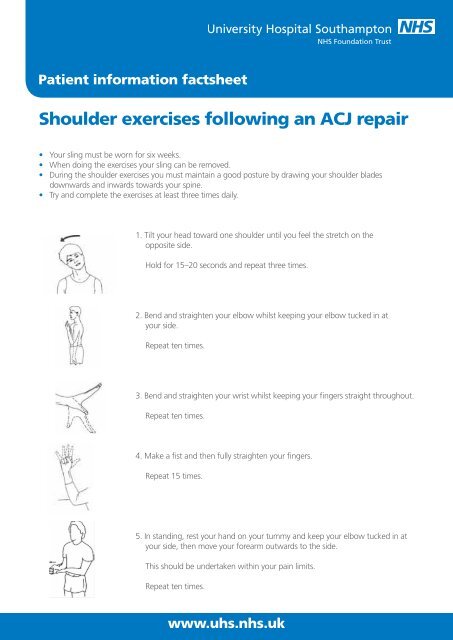 University Hospital Southampton NHS
NHS Foundation Trust

Patient information factsheet

Shoulder exercises following an ACJ repair

• Your sling must be worn for six weeks.
• When doing the exercises your sling can be removed.
• During the shoulder exercises you must maintain a good posture by drawing your shoulder blades downwards and inwards towards your spine.
• Try and complete the exercises at least three times daily.

1. Tilt your head toward one shoulder until you feel the stretch on the opposite side.

Hold for 15–20 seconds and repeat three times.

2. Bend and straighten your elbow whilst keeping your elbow tucked in at your side.

Repeat ten times.

3. Bend and straighten your wrist whilst keeping your fingers straight throughout.

Repeat ten times.

4. Make a fist and then fully straighten your fingers.

Repeat 15 times.

5. In standing, rest your hand on your tummy and keep your elbow tucked in at your side, then move your forearm outwards to the side.

This should be undertaken within your pain limits.

Repeat ten times.

www.uhs.nhs.uk