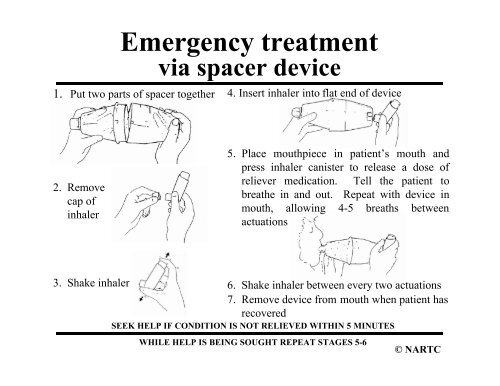 Emergency treatment
via spacer device

1. Put two parts of spacer together

2. Remove cap of inhaler

3. Shake inhaler

4. Insert inhaler into flat end of device

5. Place mouthpiece in patient's mouth and press inhaler canister to release a dose of reliever medication. Tell the patient to breathe in and out. Repeat with device in mouth, allowing 4-5 breaths between actuations

6. Shake inhaler between every two actuations

7. Remove device from mouth when patient has recovered

SEEK HELP IF CONDITION IS NOT RELIEVED WITHIN 5 MINUTES

WHILE HELP IS BEING SOUGHT REPEAT STAGES 5-6

© NARTC