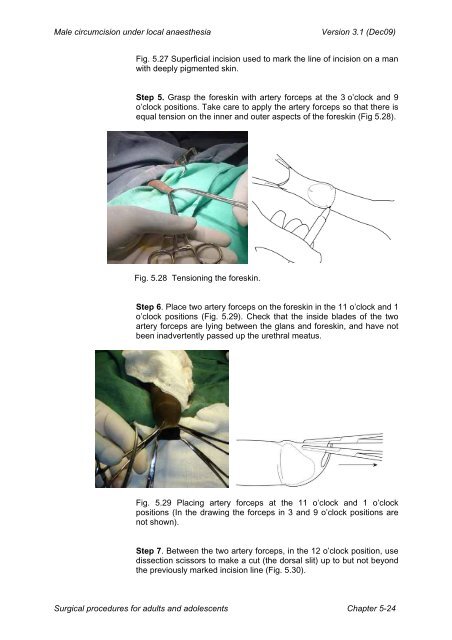 Male circumcision under local anaesthesia Version 3.1 (Dec09)

Fig. 5.27 Superficial incision used to mark the line of incision on a man with deeply pigmented skin.

**Step 5.** Grasp the foreskin with artery forceps at the 3 o'clock and 9 o'clock positions. Take care to apply the artery forceps so that there is equal tension on the inner and outer aspects of the foreskin (Fig 5.28).

Fig. 5.28 Tensioning the foreskin.

**Step 6**. Place two artery forceps on the foreskin in the 11 o'clock and 1 o'clock positions (Fig. 5.29). Check that the inside blades of the two artery forceps are lying between the glans and foreskin, and have not been inadvertently passed up the urethral meatus.

Fig. 5.29 Placing artery forceps at the 11 o'clock and 1 o'clock positions (In the drawing the forceps in 3 and 9 o'clock positions are not shown).

**Step 7**. Between the two artery forceps, in the 12 o'clock position, use dissection scissors to make a cut (the dorsal slit) up to but not beyond the previously marked incision line (Fig. 5.30).

Surgical procedures for adults and adolescents Chapter 5-24