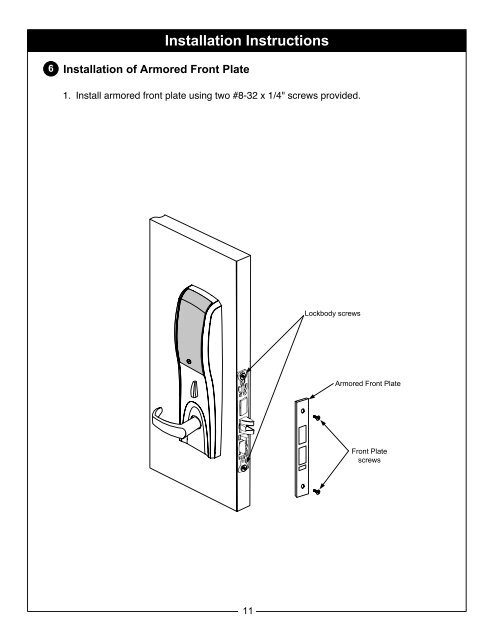 Installation Instructions

6 Installation of Armored Front Plate

1. Install armored front plate using two #8-32 x 1/4" screws provided.

Lockbody screws

Armored Front Plate

Front Plate screws

11