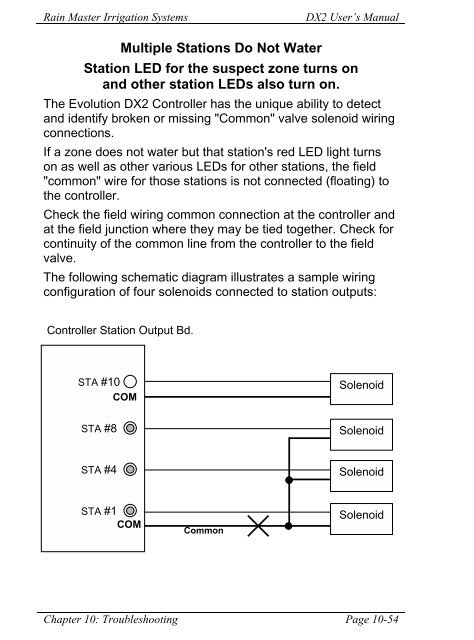 Rain Master Irrigation Systems DX2 User's Manual

Multiple Stations Do Not Water

Station LED for the suspect zone turns on and other station LEDs also turn on.

The Evolution DX2 Controller has the unique ability to detect and identify broken or missing "Common" valve solenoid wiring connections.

If a zone does not water but that station's red LED light turns on as well as other various LEDs for other stations, the field "common" wire for those stations is not connected (floating) to the controller.

Check the field wiring common connection at the controller and at the field junction where they may be tied together. Check for continuity of the common line from the controller to the field valve.

The following schematic diagram illustrates a sample wiring configuration of four solenoids connected to station outputs:

Controller Station Output Bd.

STA #10
COM
STA #8
STA #4
STA #1
COM
Common
Solenoid
Solenoid
Solenoid
Solenoid

Chapter 10: Troubleshooting Page 10-54