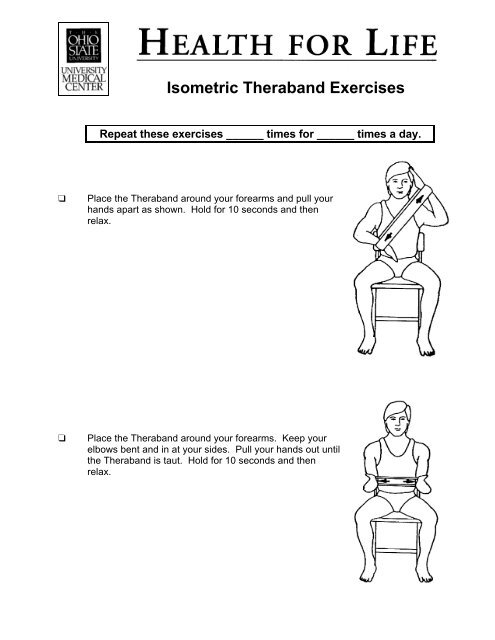 THE OHIO STATE UNIVERSITY

UNIVERSITY MEDICAL CENTER

HEALTH FOR LIFE

Isometric Theraband Exercises

Repeat these exercises ______ times for ______ times a day.

❑ Place the Theraband around your forearms and pull your hands apart as shown. Hold for 10 seconds and then relax.

❑ Place the Theraband around your forearms. Keep your elbows bent and in at your sides. Pull your hands out until the Theraband is taut. Hold for 10 seconds and then relax.