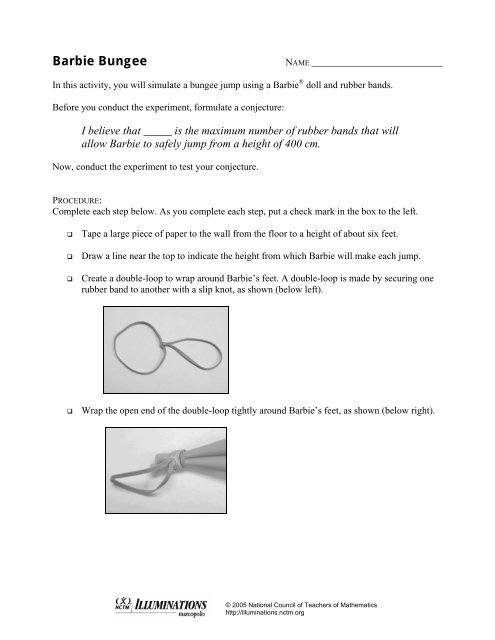 Barbie Bungee

NAME ___________________________

In this activity, you will simulate a bungee jump using a Barbie® doll and rubber bands.

Before you conduct the experiment, formulate a conjecture:

I believe that _____ is the maximum number of rubber bands that will allow Barbie to safely jump from a height of 400 cm.

Now, conduct the experiment to test your conjecture.

PROCEDURE:
Complete each step below. As you complete each step, put a check mark in the box to the left.

❑ Tape a large piece of paper to the wall from the floor to a height of about six feet.

❑ Draw a line near the top to indicate the height from which Barbie will make each jump.

❑ Create a double-loop to wrap around Barbie's feet. A double-loop is made by securing one rubber band to another with a slip knot, as shown (below left).

❑ Wrap the open end of the double-loop tightly around Barbie's feet, as shown (below right).

NCTM ILLUMINATIONS marcopolo

© 2005 National Council of Teachers of Mathematics
http://illuminations.nctm.org