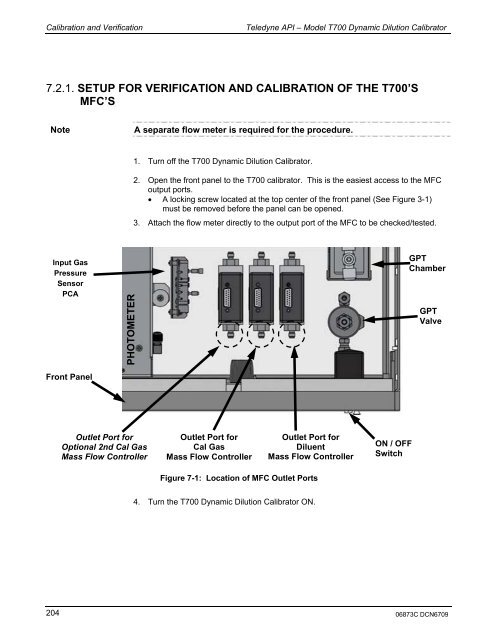 Calibration and Verification

Teledyne API – Model T700 Dynamic Dilution Calibrator

7.2.1. SETUP FOR VERIFICATION AND CALIBRATION OF THE T700'S MFC'S

Note

A separate flow meter is required for the procedure.

1. Turn off the T700 Dynamic Dilution Calibrator.

2. Open the front panel to the T700 calibrator. This is the easiest access to the MFC output ports.
• A locking screw located at the top center of the front panel (See Figure 3-1) must be removed before the panel can be opened.

3. Attach the flow meter directly to the output port of the MFC to be checked/tested.

Input Gas Pressure Sensor PCA

PHOTOMETER

GPT Chamber

GPT Valve

Front Panel

Outlet Port for Optional 2nd Cal Gas Mass Flow Controller

Outlet Port for Cal Gas Mass Flow Controller

Outlet Port for Diluent Mass Flow Controller

ON / OFF Switch

Figure 7-1: Location of MFC Outlet Ports

4. Turn the T700 Dynamic Dilution Calibrator ON.

204

06873C DCN6709