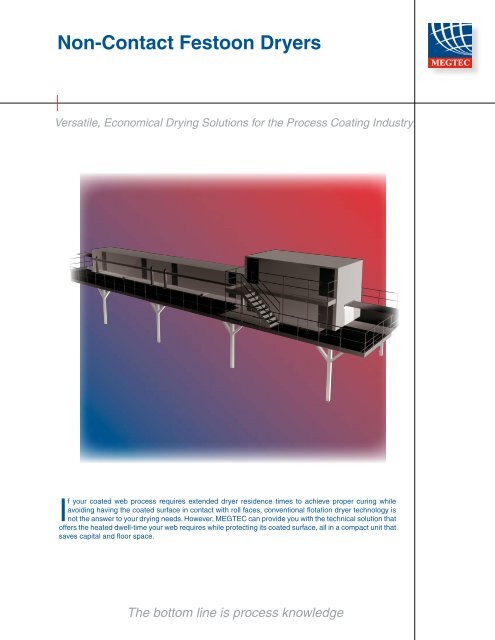 Non-Contact Festoon Dryers

MEGTEC

Versatile, Economical Drying Solutions for the Process Coating Industry

If your coated web process requires extended dryer residence times to achieve proper curing while avoiding having the coated surface in contact with roll faces, conventional flotation dryer technology is not the answer to your drying needs. However, MEGTEC can provide you with the technical solution that offers the heated dwell-time your web requires while protecting its coated surface, all in a compact unit that saves capital and floor space.

The bottom line is process knowledge