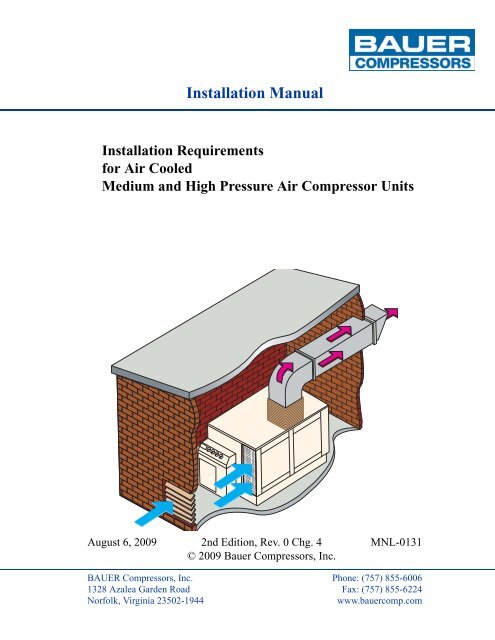 BAUER
COMPRESSORS

Installation Manual

Installation Requirements
for Air Cooled
Medium and High Pressure Air Compressor Units

August 6, 2009

2nd Edition, Rev. 0 Chg. 4

MNL-0131

© 2009 Bauer Compressors, Inc.

BAUER Compressors, Inc.
1328 Azalea Garden Road
Norfolk, Virginia 23502-1944

Phone: (757) 855-6006
Fax: (757) 855-6224
www.bauercomp.com