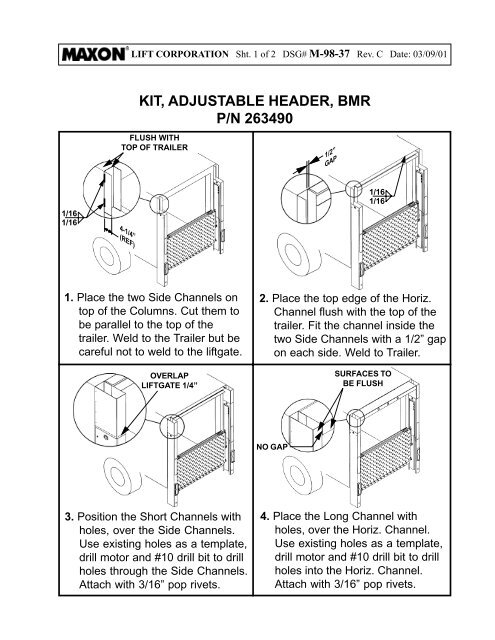 MAXON® LIFT CORPORATION Sht. 1 of 2 DSG# M-98-37 Rev. C Date: 03/09/01

KIT, ADJUSTABLE HEADER, BMR
P/N 263490

FLUSH WITH TOP OF TRAILER

1/16
1/16

4-1/4" (REF)

1. Place the two Side Channels on top of the Columns. Cut them to be parallel to the top of the trailer. Weld to the Trailer but be careful not to weld to the liftgate.

1/2" GAP

1/16
1/16

2. Place the top edge of the Horiz. Channel flush with the top of the trailer. Fit the channel inside the two Side Channels with a 1/2" gap on each side. Weld to Trailer.

OVERLAP LIFTGATE 1/4"

3. Position the Short Channels with holes, over the Side Channels. Use existing holes as a template, drill motor and #10 drill bit to drill holes through the Side Channels. Attach with 3/16" pop rivets.

SURFACES TO BE FLUSH

NO GAP

4. Place the Long Channel with holes, over the Horiz. Channel. Use existing holes as a template, drill motor and #10 drill bit to drill holes into the Horiz. Channel. Attach with 3/16" pop rivets.