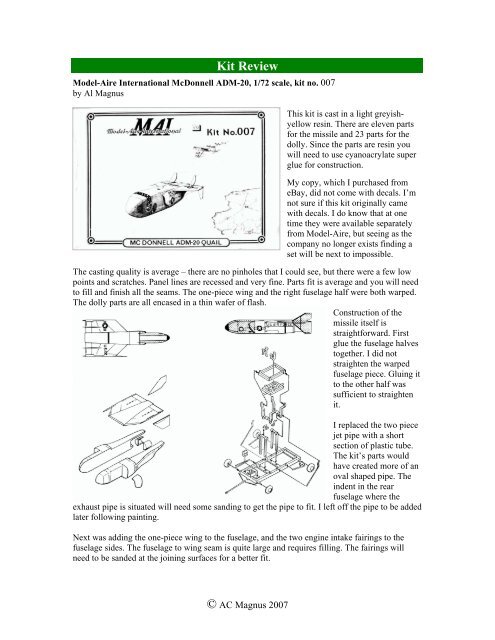 Kit Review

Model-Aire International McDonnell ADM-20, 1/72 scale, kit no. 007
by Al Magnus

MAI
Model-Aire International
Kit No.007
MC DONNELL ADM-20 QUAIL

This kit is cast in a light greyish-yellow resin. There are eleven parts for the missile and 23 parts for the dolly. Since the parts are resin you will need to use cyanoacrylate super glue for construction.

My copy, which I purchased from eBay, did not come with decals. I'm not sure if this kit originally came with decals. I do know that at one time they were available separately from Model-Aire, but seeing as the company no longer exists finding a set will be next to impossible.

The casting quality is average – there are no pinholes that I could see, but there were a few low points and scratches. Panel lines are recessed and very fine. Parts fit is average and you will need to fill and finish all the seams. The one-piece wing and the right fuselage half were both warped. The dolly parts are all encased in a thin wafer of flash.

Construction of the missile itself is straightforward. First glue the fuselage halves together. I did not straighten the warped fuselage piece. Gluing it to the other half was sufficient to straighten it.

I replaced the two piece jet pipe with a short section of plastic tube. The kit's parts would have created more of an oval shaped pipe. The indent in the rear fuselage where the exhaust pipe is situated will need some sanding to get the pipe to fit. I left off the pipe to be added later following painting.

Next was adding the one-piece wing to the fuselage, and the two engine intake fairings to the fuselage sides. The fuselage to wing seam is quite large and requires filling. The fairings will need to be sanded at the joining surfaces for a better fit.

© AC Magnus 2007