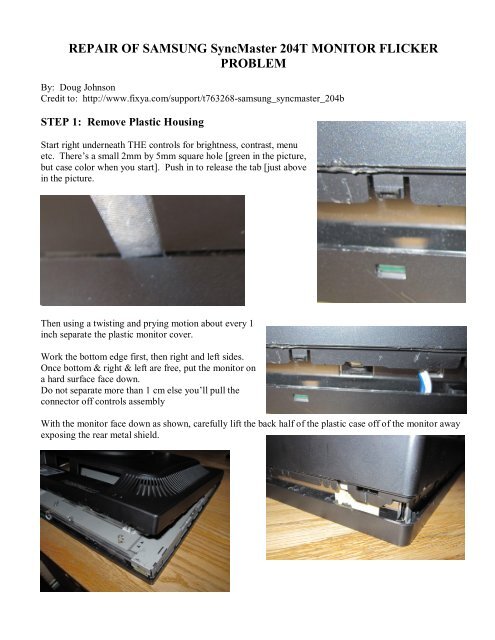 REPAIR OF SAMSUNG SyncMaster 204T MONITOR FLICKER PROBLEM

By: Doug Johnson
Credit to: http://www.fixya.com/support/t763268-samsung_syncmaster_204b

STEP 1: Remove Plastic Housing

Start right underneath THE controls for brightness, contrast, menu etc. There's a small 2mm by 5mm square hole [green in the picture, but case color when you start]. Push in to release the tab [just above in the picture.

Then using a twisting and prying motion about every 1 inch separate the plastic monitor cover.

Work the bottom edge first, then right and left sides. Once bottom & right & left are free, put the monitor on a hard surface face down.
Do not separate more than 1 cm else you'll pull the connector off controls assembly

With the monitor face down as shown, carefully lift the back half of the plastic case off of the monitor away exposing the rear metal shield.