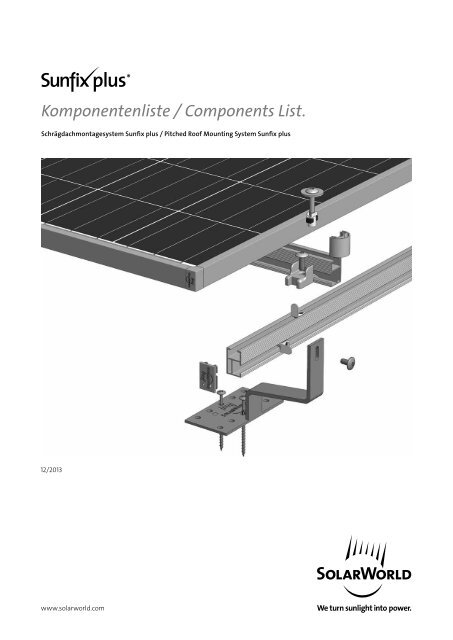 Sunfix plus®

Komponentenliste / Components List.

Schrägdachmontagesystem Sunfix plus / Pitched Roof Mounting System Sunfix plus

12/2013

SOLARWORLD

www.solarworld.com

We turn sunlight into power.