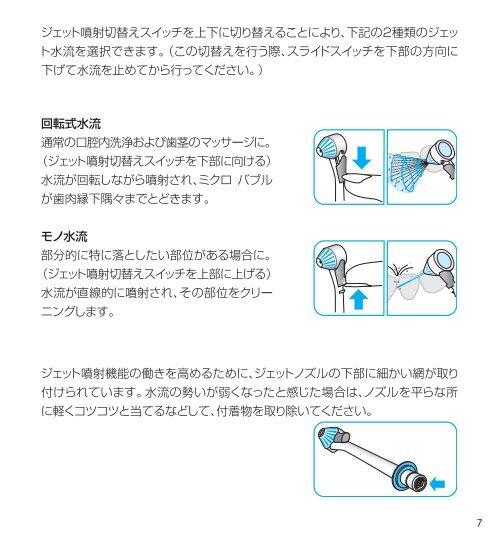 ジェット噴射切替えスイッチを上下に切り替えることにより、下記の2種類のジェット水流を選択できます。（この切替えを行う際、スライドスイッチを下部の方向に下げて水流を止めてから行ってください。）

回転式水流
通常の口腔内洗浄および歯茎のマッサージに。（ジェット噴射切替えスイッチを下部に向ける）水流が回転しながら噴射され、ミクロ バブルが歯肉縁下隅々までとどきます。

モノ水流
部分的に特に落としたい部位がある場合に。（ジェット噴射切替えスイッチを上部に上げる）水流が直線的に噴射され、その部位をクリーニングします。

ジェット噴射機能の働きを高めるために、ジェットノズルの下部に細かい網が取り付けられています。水流の勢いが弱くなったと感じた場合は、ノズルを平らな所に軽くコツコツと当てるなどして、付着物を取り除いてください。

7