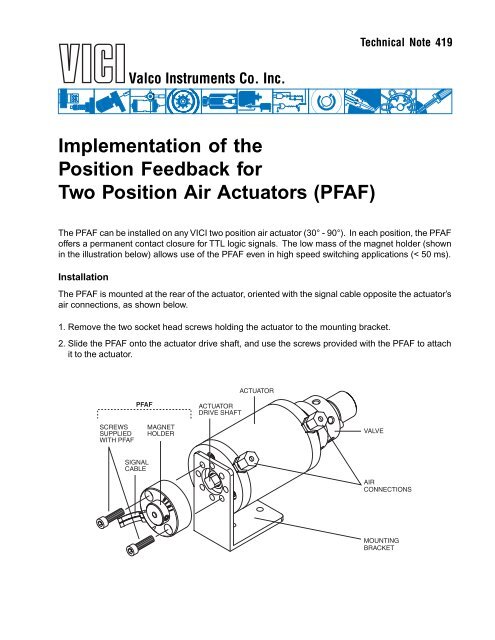 Technical Note 419

VICI Valco Instruments Co. Inc.

Implementation of the Position Feedback for Two Position Air Actuators (PFAF)

The PFAF can be installed on any VICI two position air actuator (30° - 90°). In each position, the PFAF offers a permanent contact closure for TTL logic signals. The low mass of the magnet holder (shown in the illustration below) allows use of the PFAF even in high speed switching applications (< 50 ms).

Installation

The PFAF is mounted at the rear of the actuator, oriented with the signal cable opposite the actuator's air connections, as shown below.

1. Remove the two socket head screws holding the actuator to the mounting bracket.

2. Slide the PFAF onto the actuator drive shaft, and use the screws provided with the PFAF to attach it to the actuator.

PFAF
SCREWS SUPPLIED WITH PFAF
MAGNET HOLDER
SIGNAL CABLE
ACTUATOR DRIVE SHAFT
ACTUATOR
VALVE
AIR CONNECTIONS
MOUNTING BRACKET